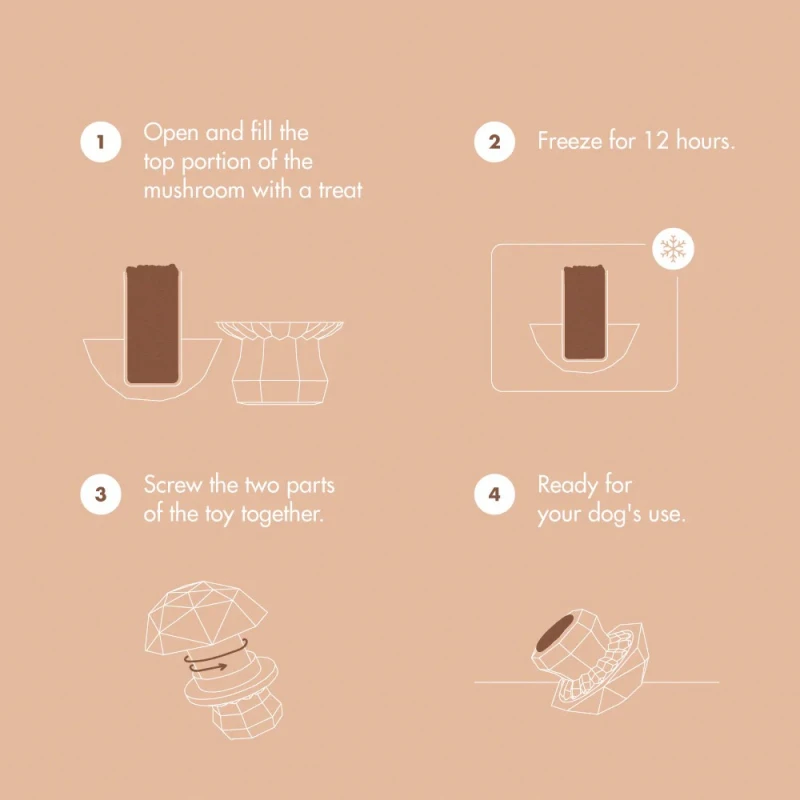 1 Open and fill the top portion of the mushroom with a treat

2 Freeze for 12 hours.

3 Screw the two parts of the toy together.

4 Ready for your dog's use.